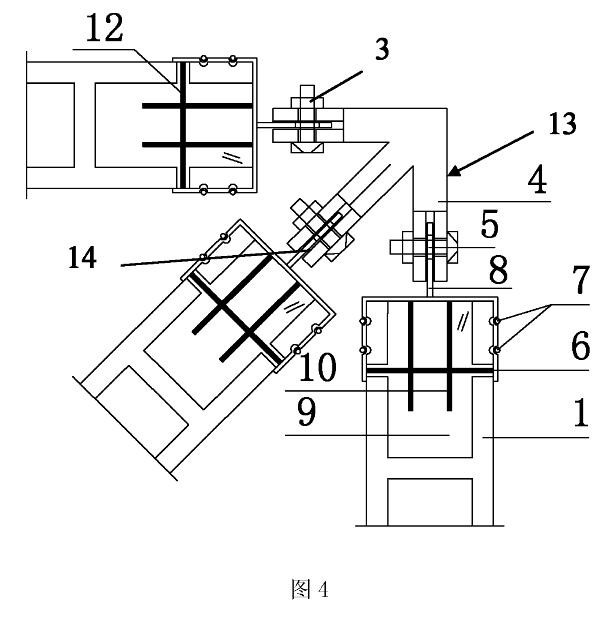 12
3
13
4
5
14
8
7
6
10
9
1
图 4